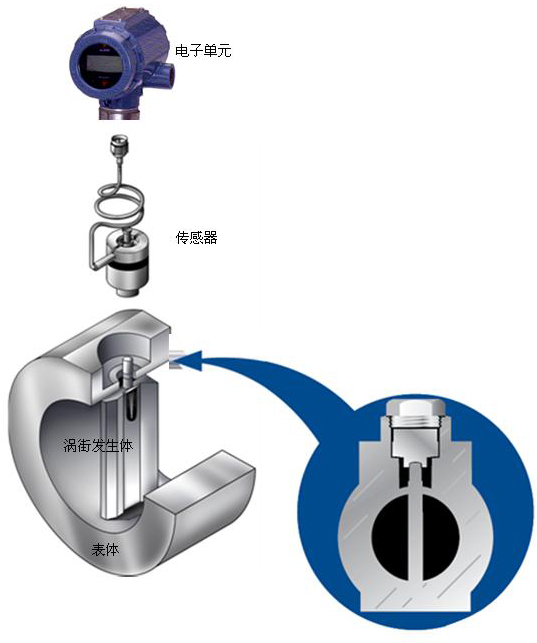 电子单元

传感器

涡街发生体

表体