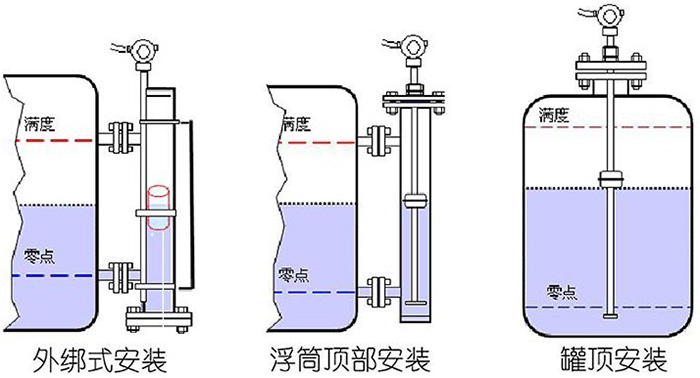 满度

零点

外绑式安装

满度

零点

浮筒顶部安装

满度

零点

罐顶安装